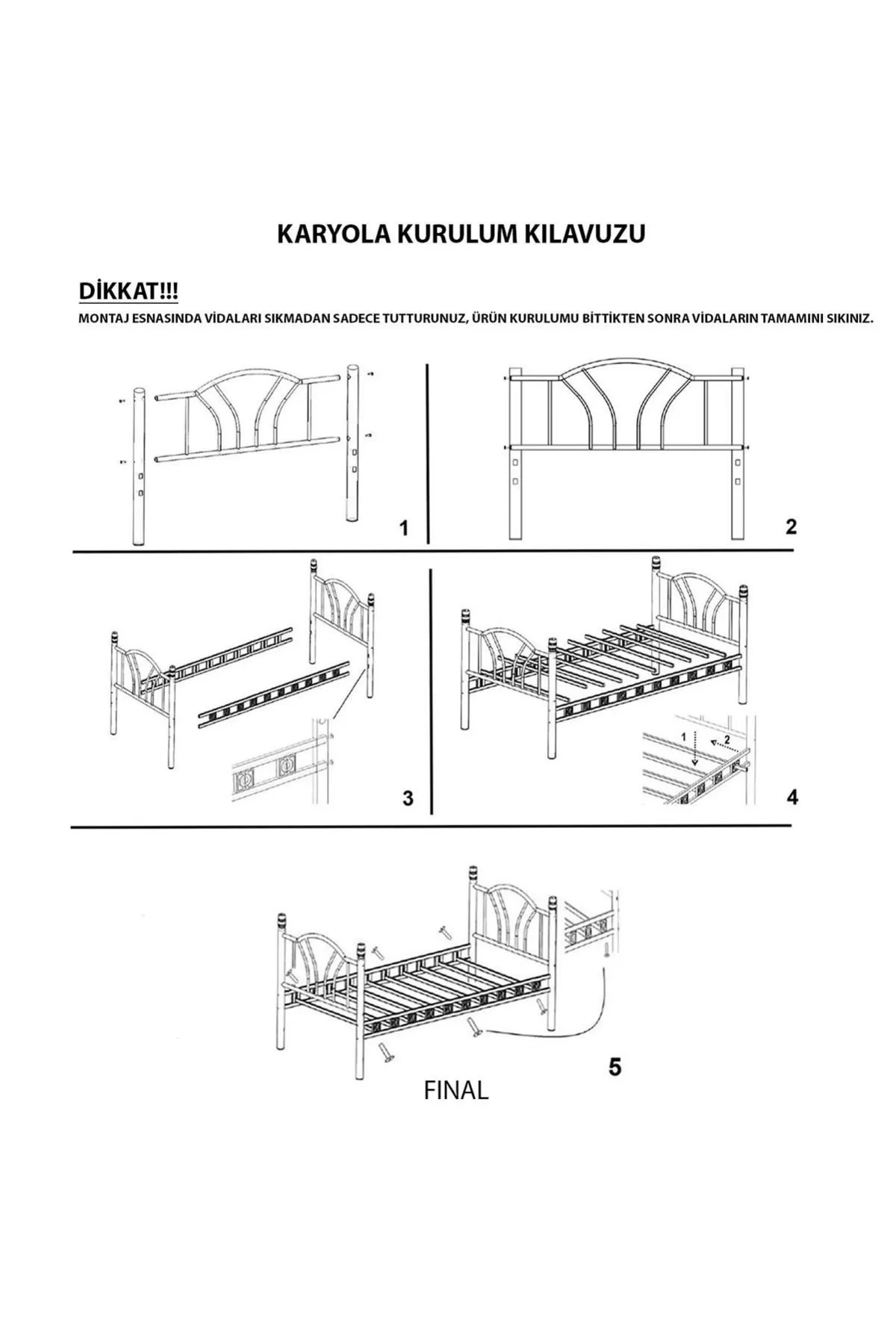 KARYOLA KURULUM KILAVUZU

DİKKAT!!!

MONTAJ ESNASINDA VİDALARI SIKMADAN SADECE TUTTURUNUZ, ÜRÜN KURULUMU BİTTİKTEN SONRA VİDALARIN TAMAMINI SIKINIZ.

1

2

3

1 2

4

5

FINAL