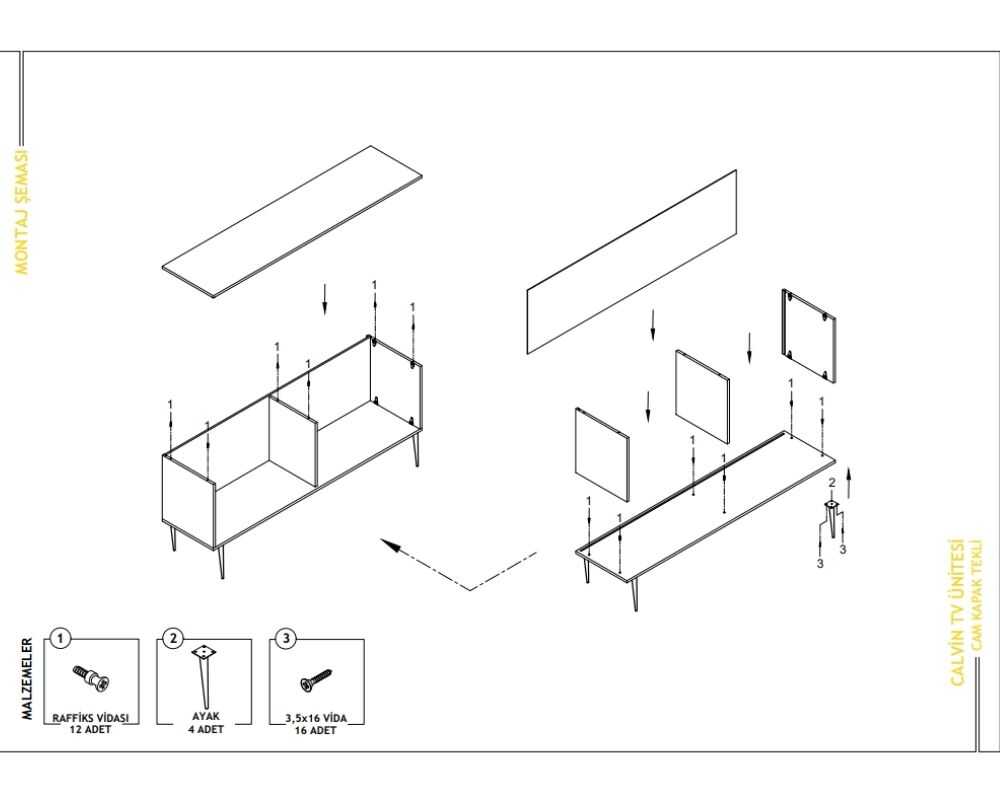 MONTAJ ŞEMASI

1
1
1
1
1
1

1
1
1
1
1
1
2
3
3

CALVİN TV ÜNİTESİ
CAM KAPAK TEKLİ

MALZEMELER

1
RAFFİKS VİDASI
12 ADET

2
AYAK
4 ADET

3
3,5x16 VİDA
16 ADET